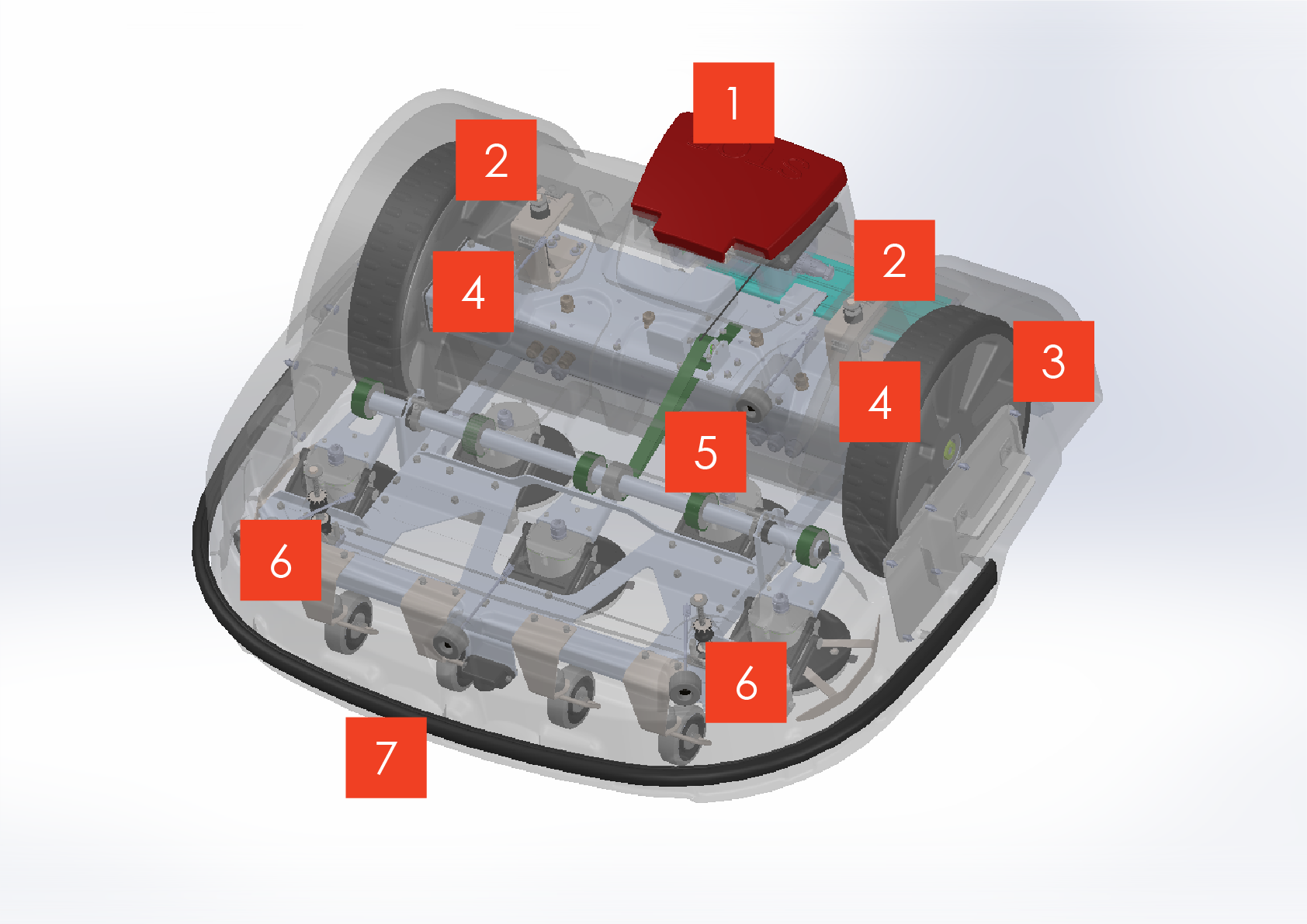 1
2
2
4
3
4
5
6
6
7